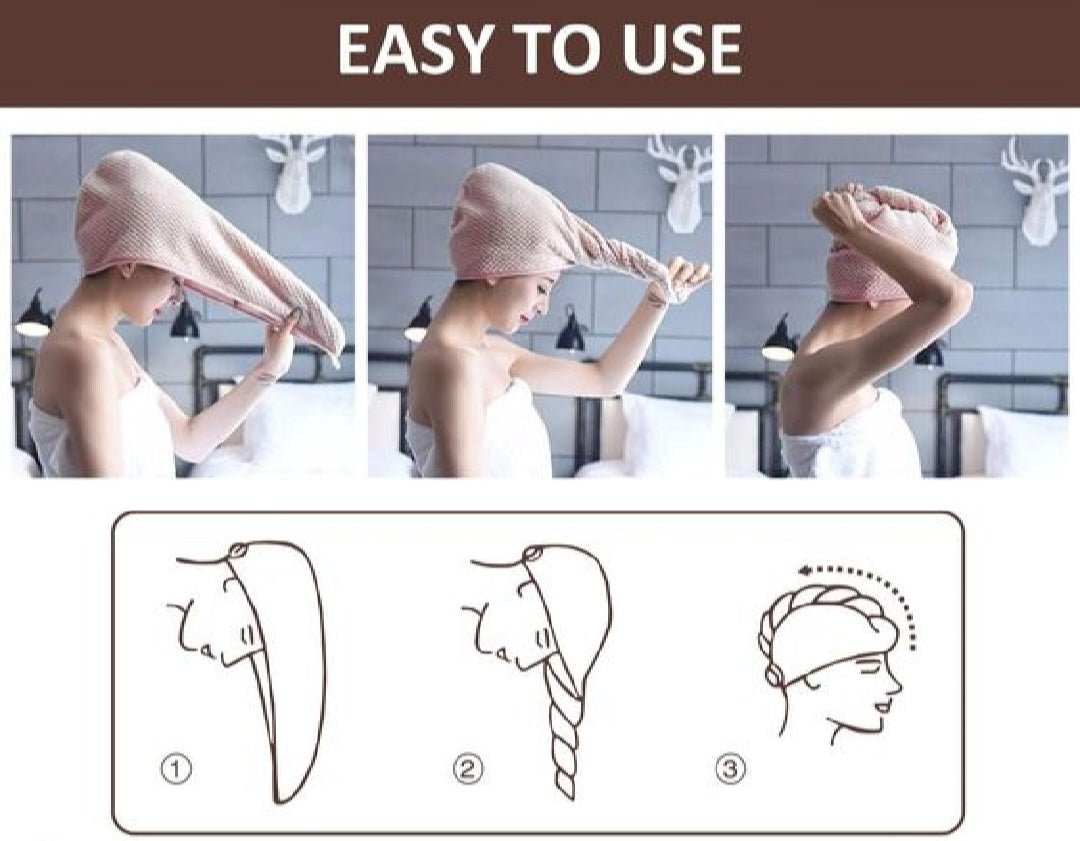 EASY TO USE

①

②

③