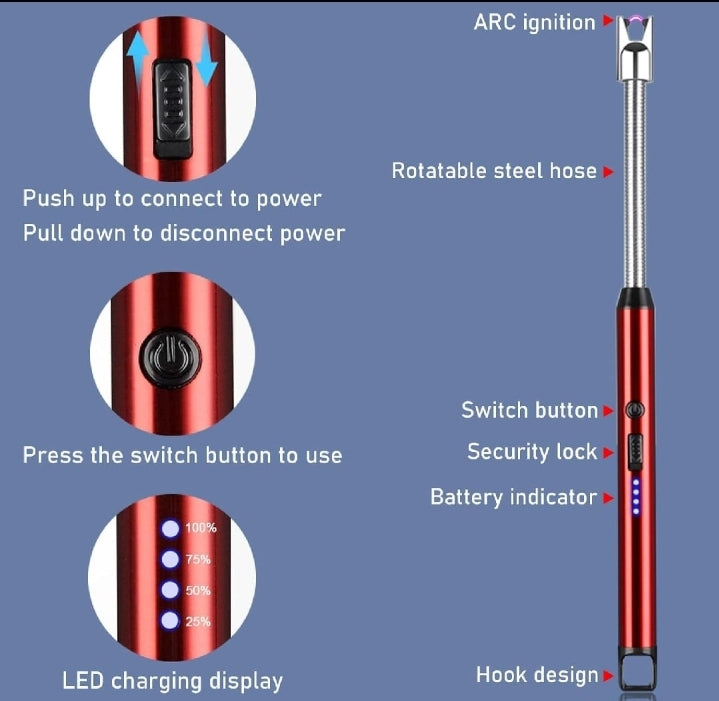 Push up to connect to power
Pull down to disconnect power

Press the switch button to use

100%
75%
50%
25%

LED charging display

ARC ignition

Rotatable steel hose

Switch button

Security lock

Battery indicator

Hook design