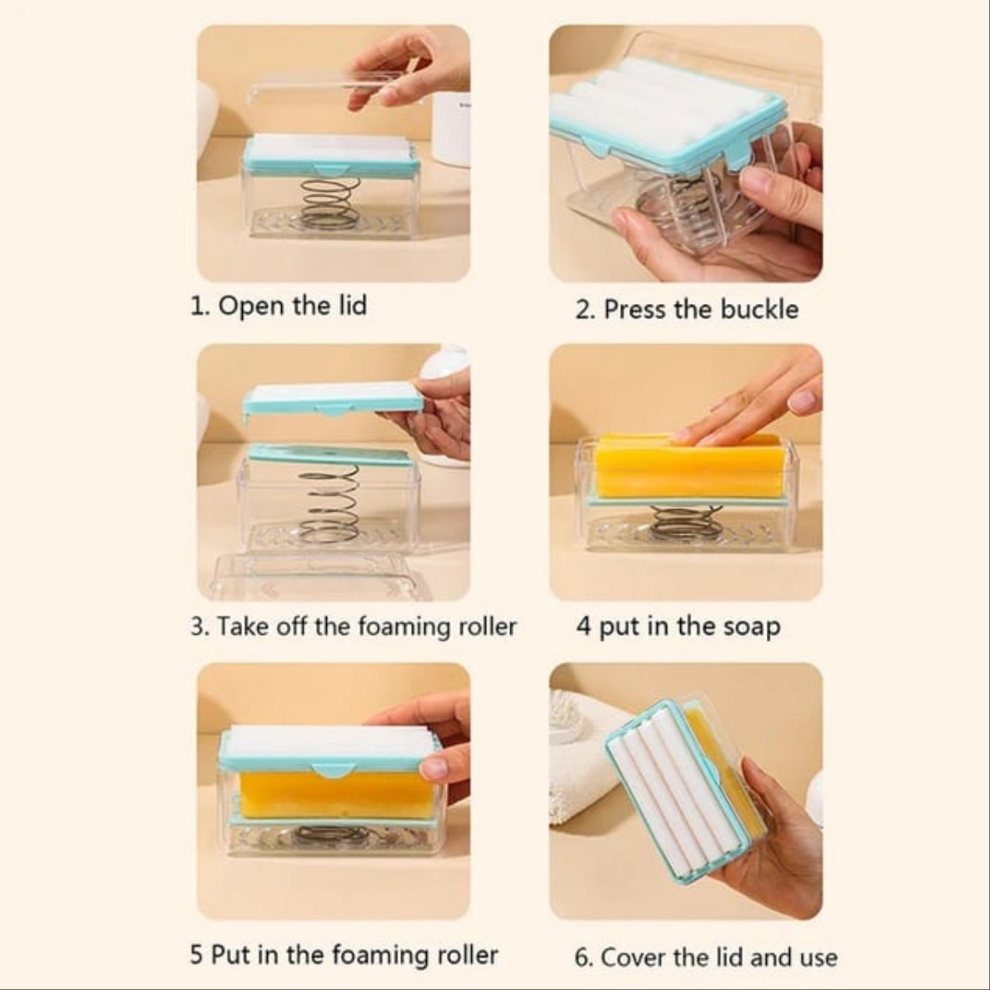 1. Open the lid

2. Press the buckle

3. Take off the foaming roller

4 put in the soap

5 Put in the foaming roller

6. Cover the lid and use