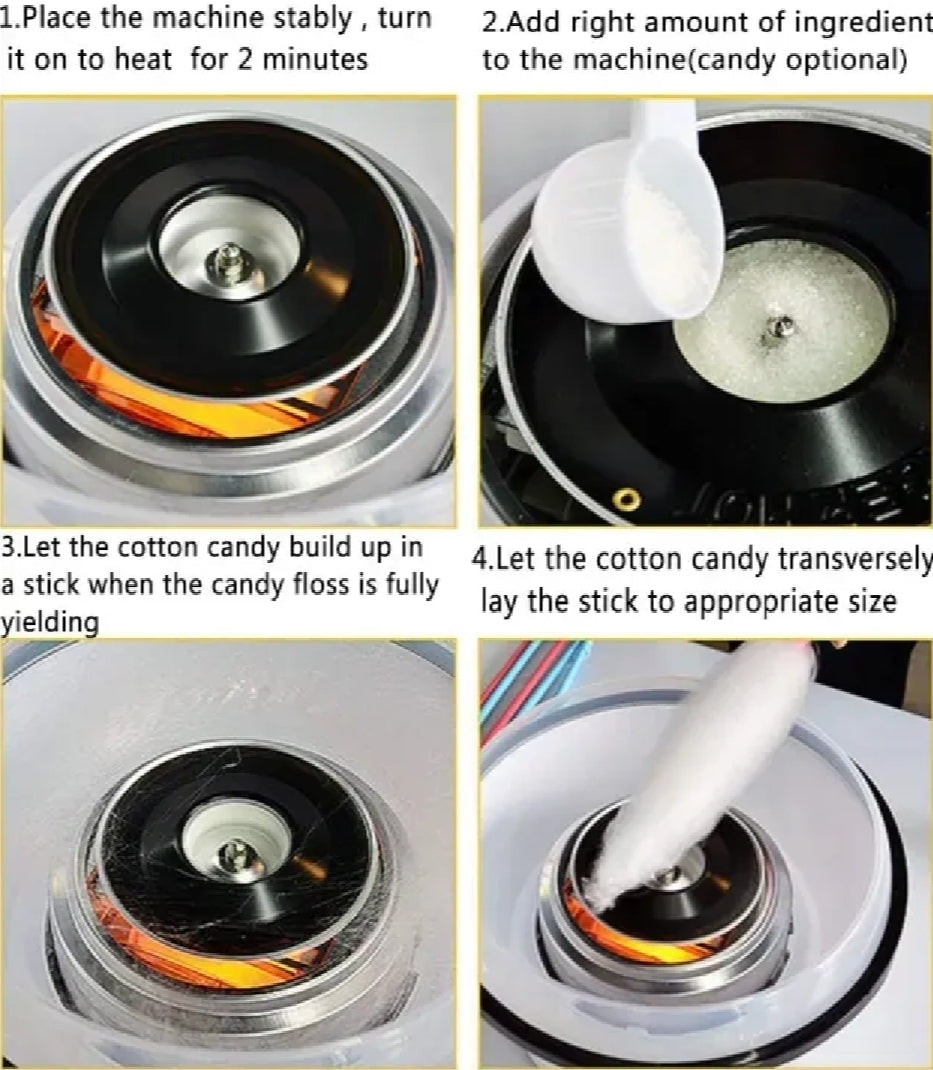 1.Place the machine stably , turn it on to heat for 2 minutes

2.Add right amount of ingredient to the machine(candy optional)

3.Let the cotton candy build up in a stick when the candy floss is fully yielding

4.Let the cotton candy transversely lay the stick to appropriate size